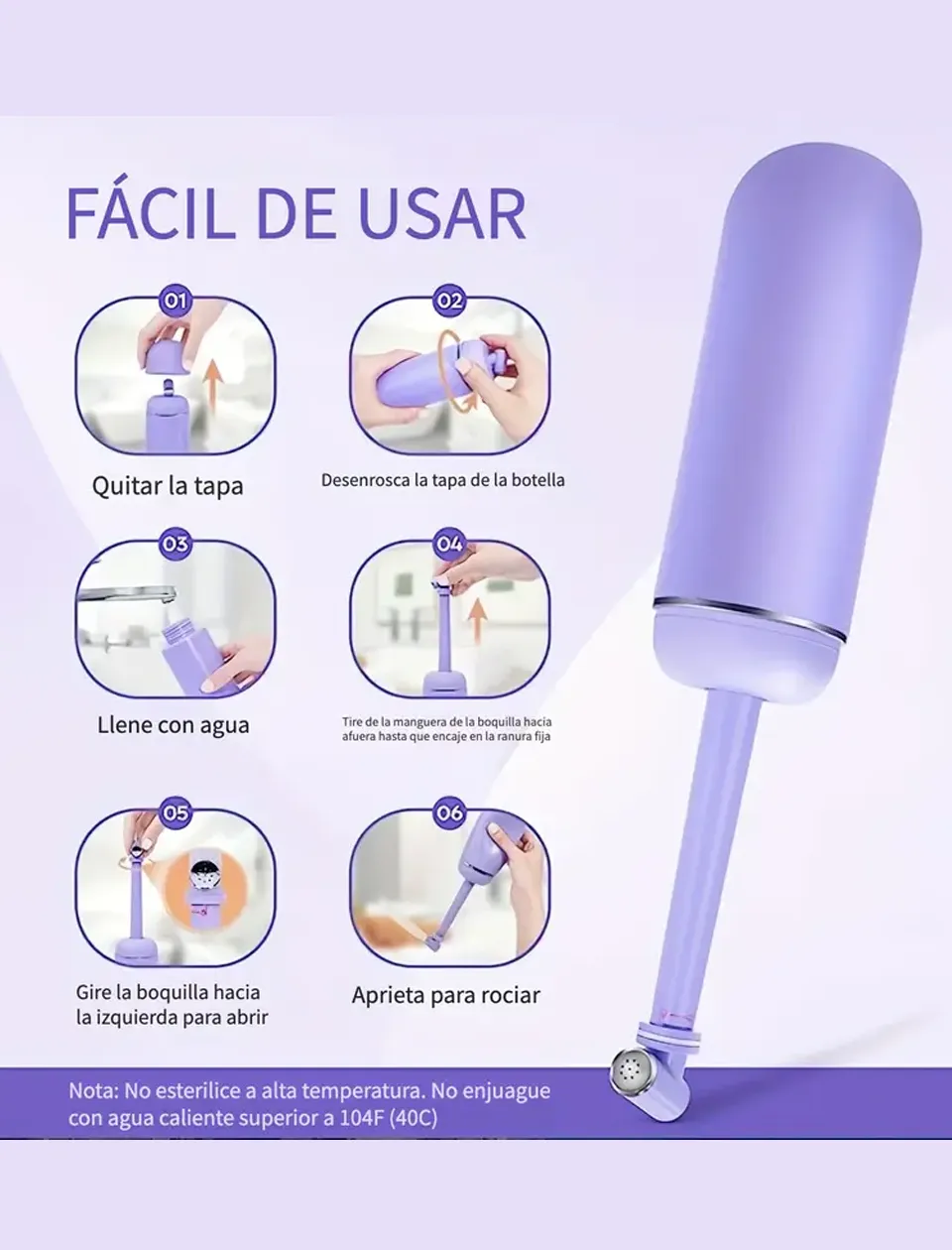 FÁCIL DE USAR

01

Quitar la tapa

02

Desenrosca la tapa de la botella

03

Llene con agua

04

Tire de la manguera de la boquilla hacia afuera hasta que encaje en la ranura fija

05

Gire la boquilla hacia la izquierda para abrir

06

Aprieta para rociar

Nota: No esterilice a alta temperatura. No enjuague con agua caliente superior a 104F (40C)